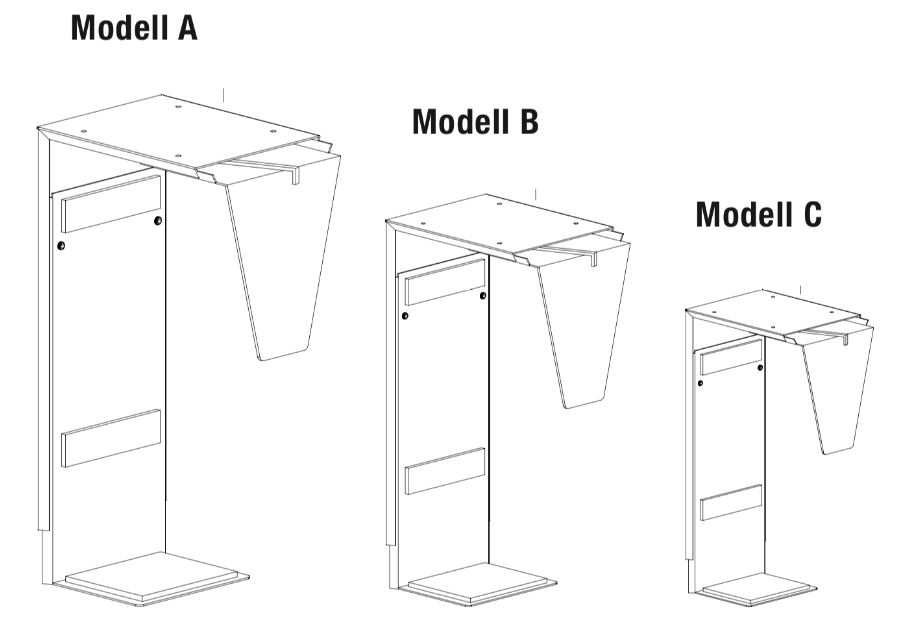 Modell A

Modell B

Modell C